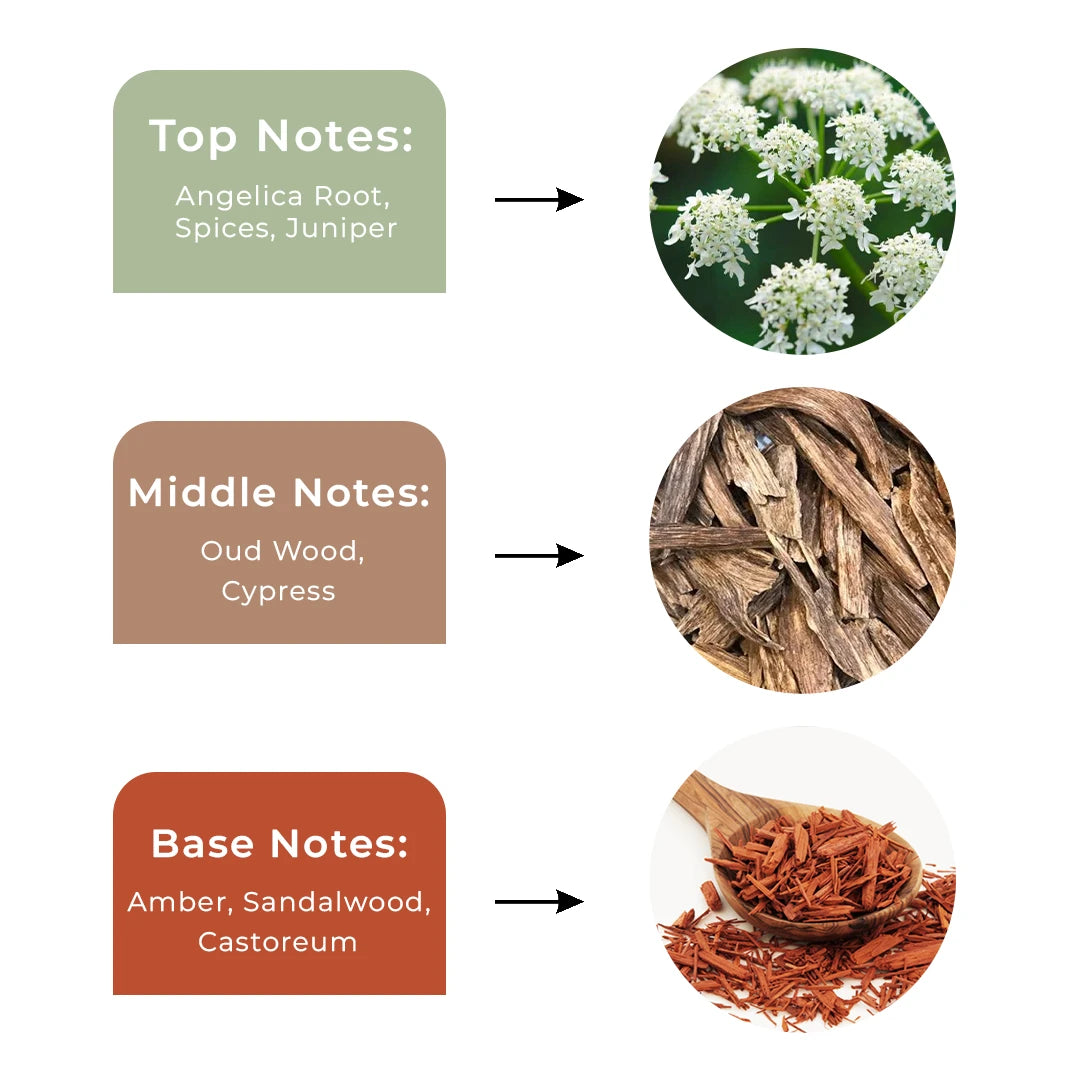 Top Notes:
Angelica Root, Spices, Juniper

Middle Notes:
Oud Wood, Cypress

Base Notes:
Amber, Sandalwood, Castoreum