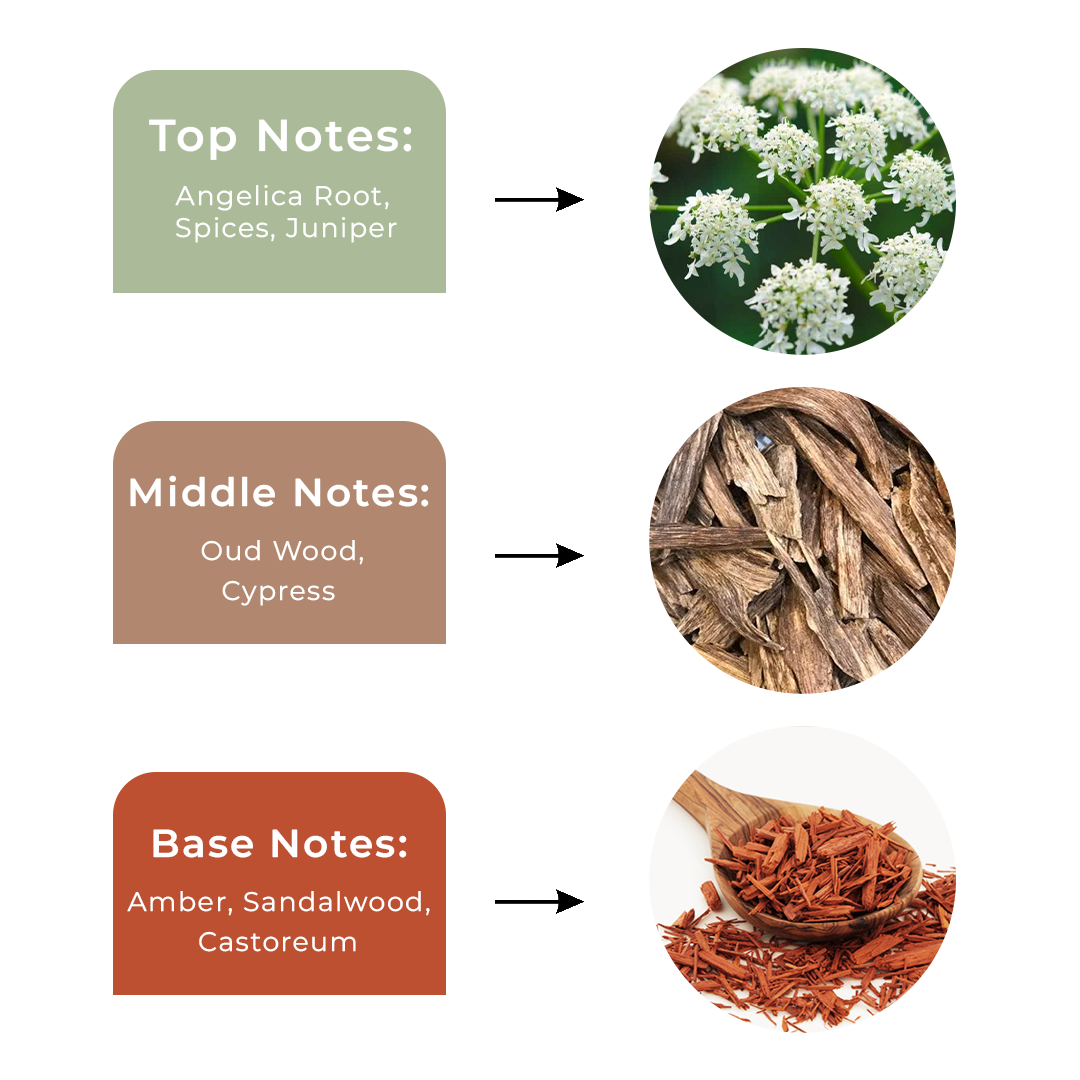 Top Notes:
Angelica Root, Spices, Juniper

Middle Notes:
Oud Wood, Cypress

Base Notes:
Amber, Sandalwood, Castoreum